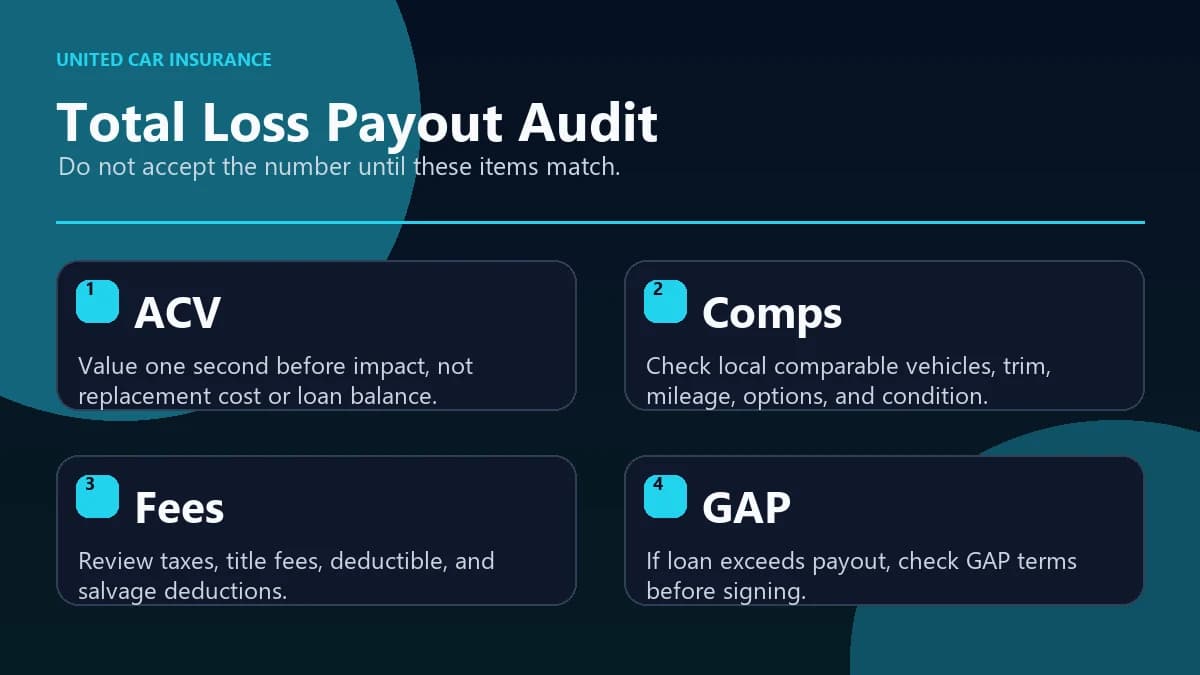 UNITED CAR INSURANCE

Total Loss Payout Audit

Do not accept the number until these items match.

1

ACV

Value one second before impact, not replacement cost or loan balance.

2

Comps

Check local comparable vehicles, trim, mileage, options, and condition.

3

Fees

Review taxes, title fees, deductible, and salvage deductions.

4

GAP

If loan exceeds payout, check GAP terms before signing.