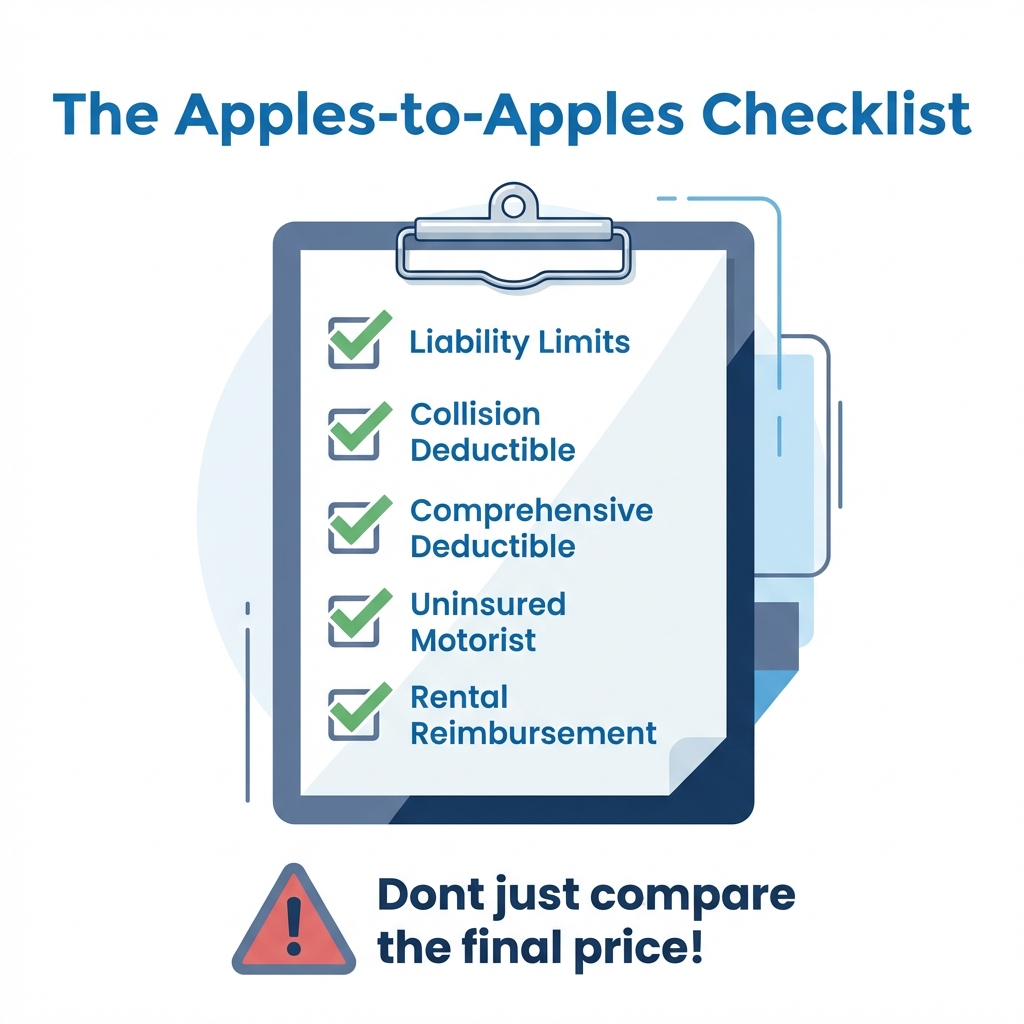 The Apples-to-Apples Checklist

Liability Limits

Collision Deductible

Comprehensive Deductible

Uninsured Motorist

Rental Reimbursement

Dont just compare the final price!